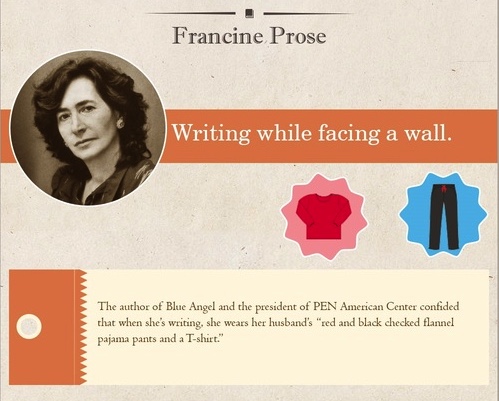 Francine Prose

Writing while facing a wall.

The author of Blue Angel and the president of PEN American Center confided that when she's writing, she wears her husband's "red and black checked flannel pajama pants and a T-shirt."